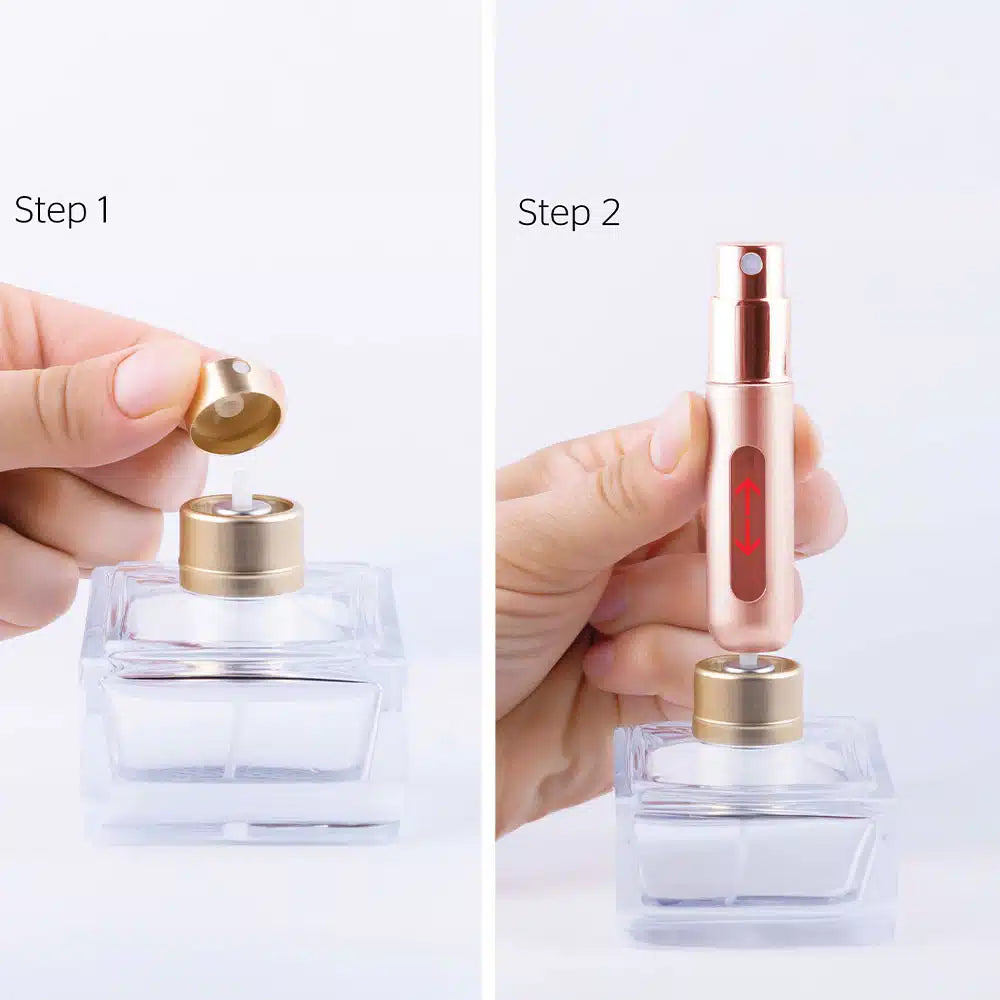 Step 1

Step 2