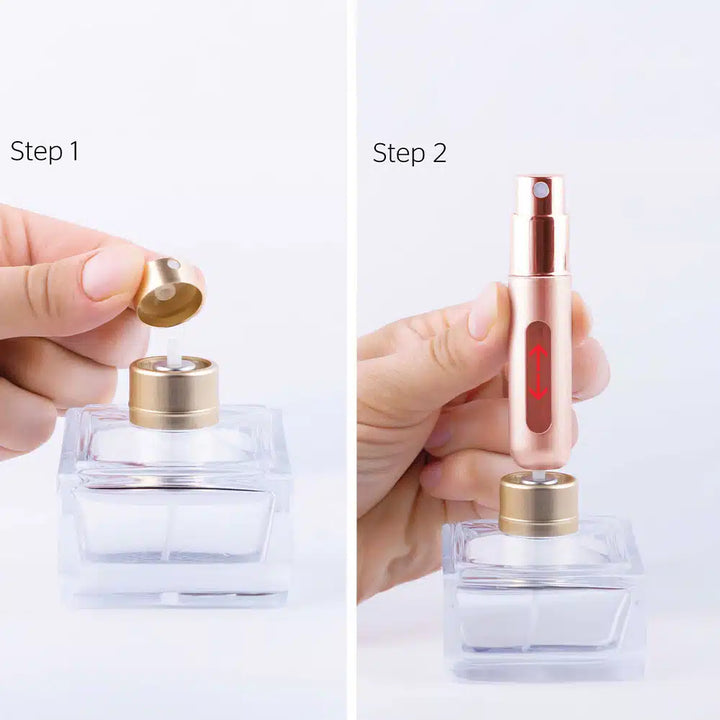 Step 1

Step 2